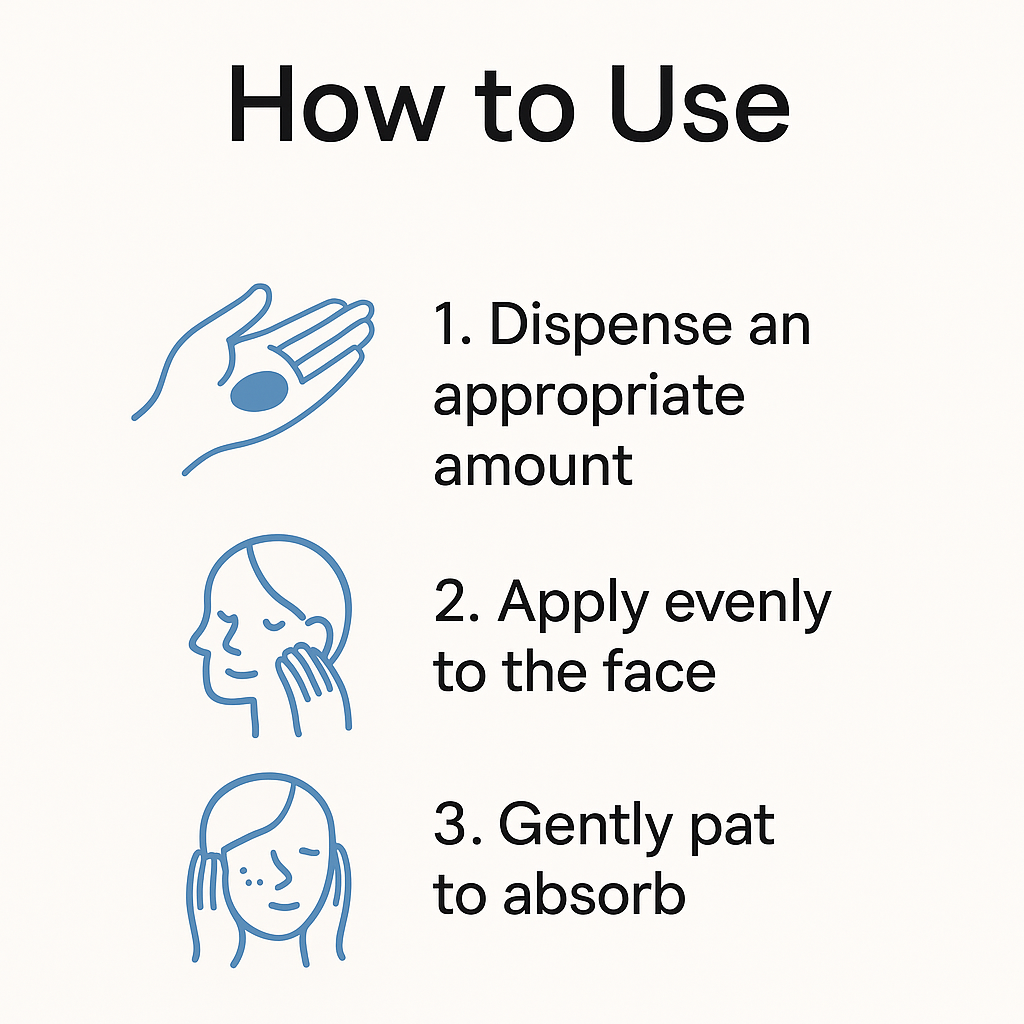 How to Use

1. Dispense an appropriate amount

2. Apply evenly to the face

3. Gently pat to absorb